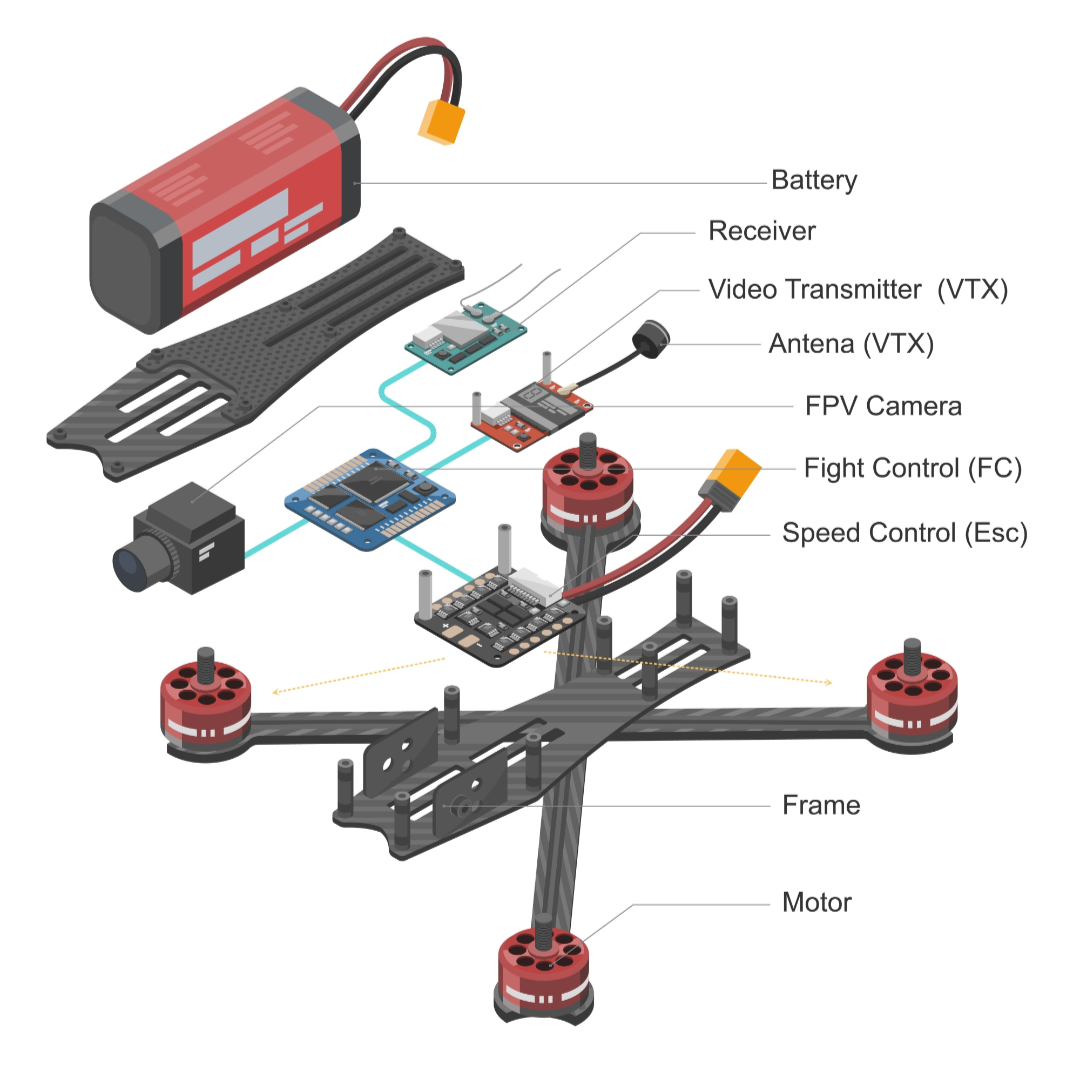 Battery

Receiver

Video Transmitter (VTX)

Antena (VTX)

FPV Camera

Fight Control (FC)

Speed Control (Esc)

Frame

Motor